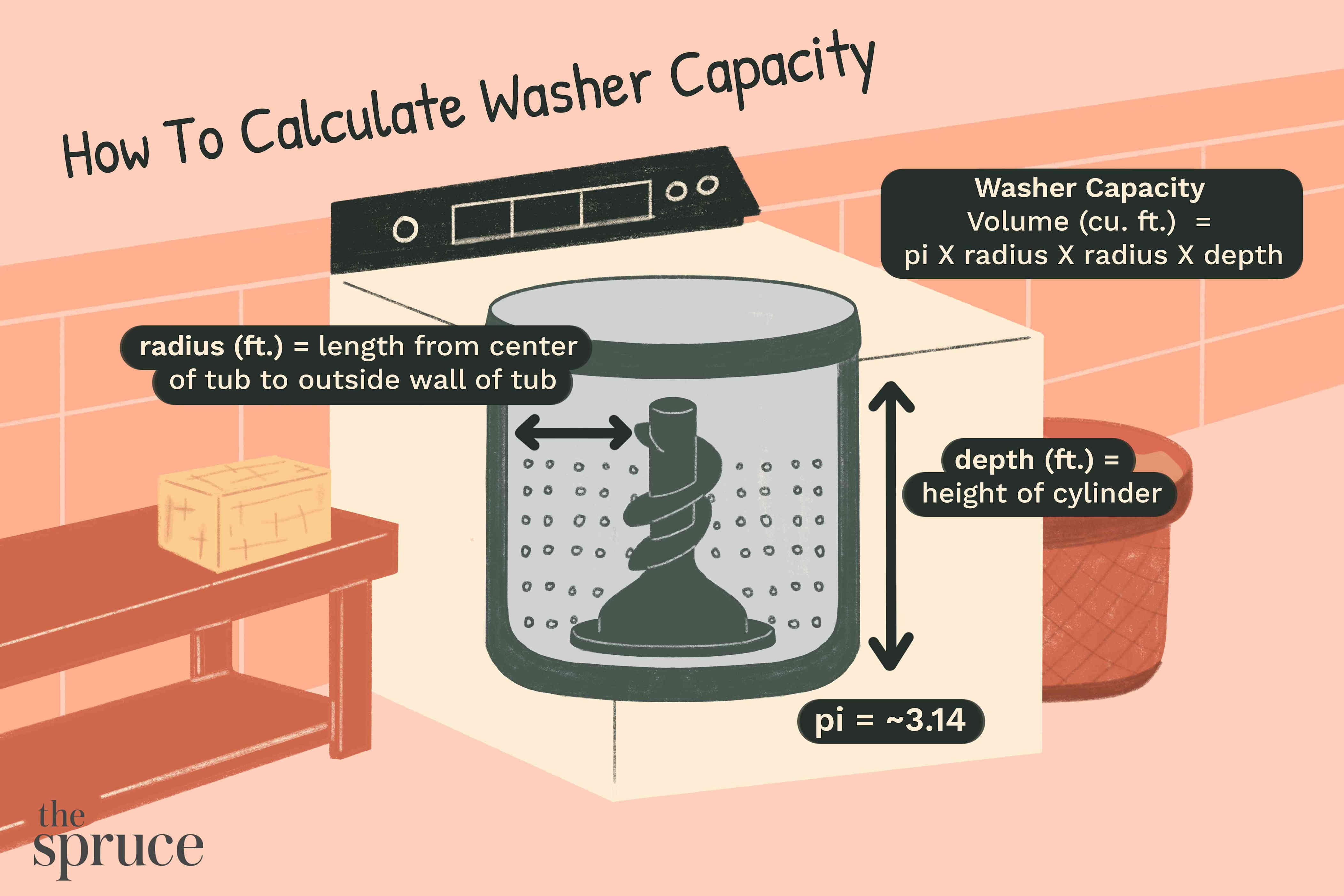 How To Calculate Washer Capacity

Washer Capacity
Volume (cu. ft.) =
pi X radius X radius X depth

radius (ft.) = length from center of tub to outside wall of tub

depth (ft.) = height of cylinder

pi = ~3.14

the spruce