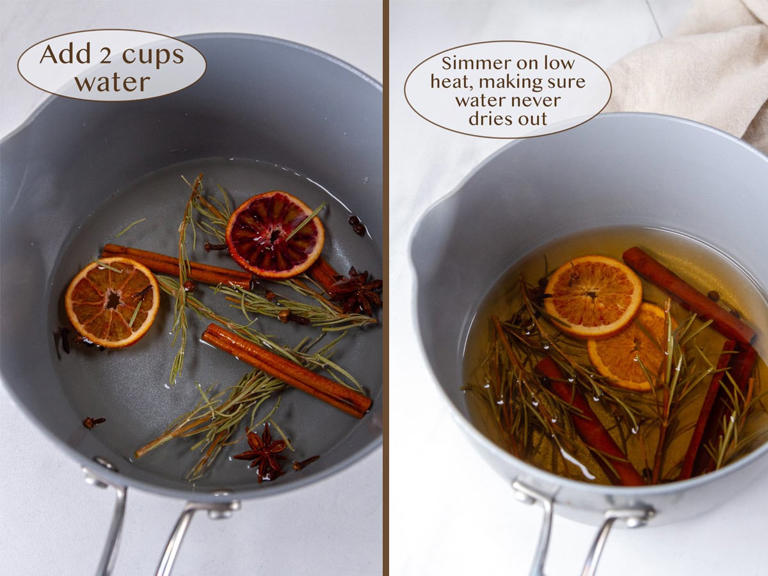 Add 2 cups water

Simmer on low heat, making sure water never dries out