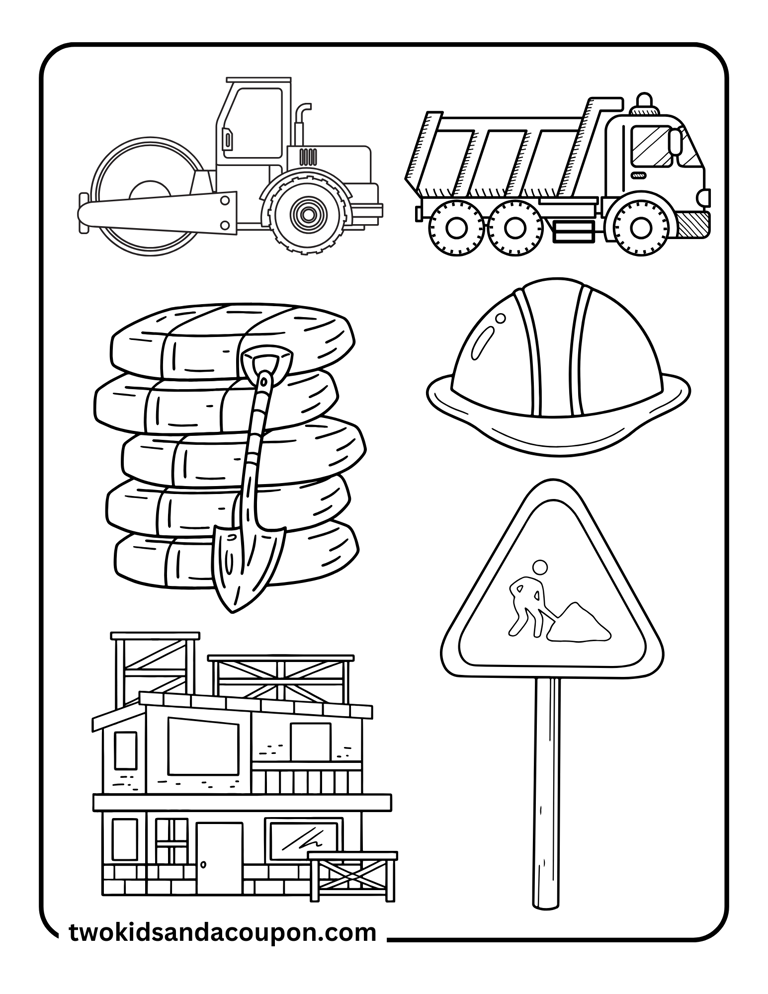 twokidsandacoupon.com