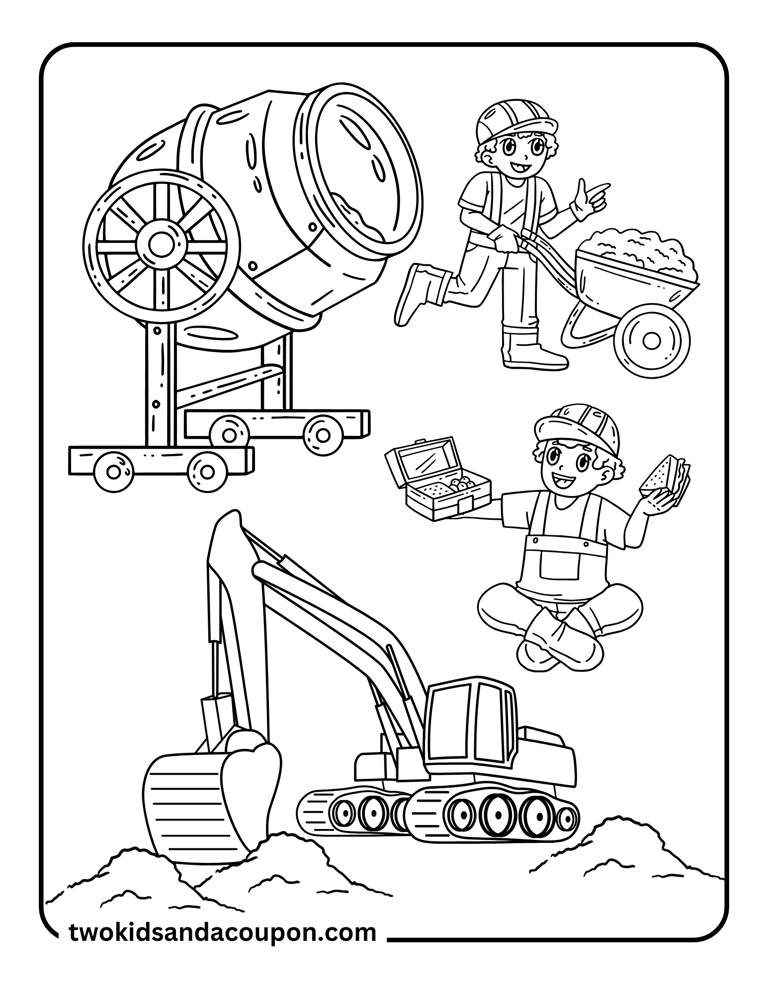 twokidsandacoupon.com