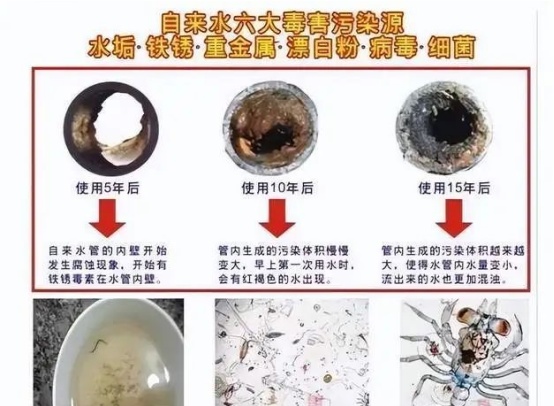 自来水六大毒害污染源
水垢·铁锈·重金属·漂白粉·病毒·细菌

使用5年后

自来水管的内壁开始发生腐蚀现象，开始有铁锈毒素在水管内壁。

使用10年后

管内生成的污染体积慢慢变大，早上第一次用水时，会有红褐色的水出现。

使用15年后

管内生成的污染体积越来越大，使得水管内水量变小，流出来的水也更加混浊。