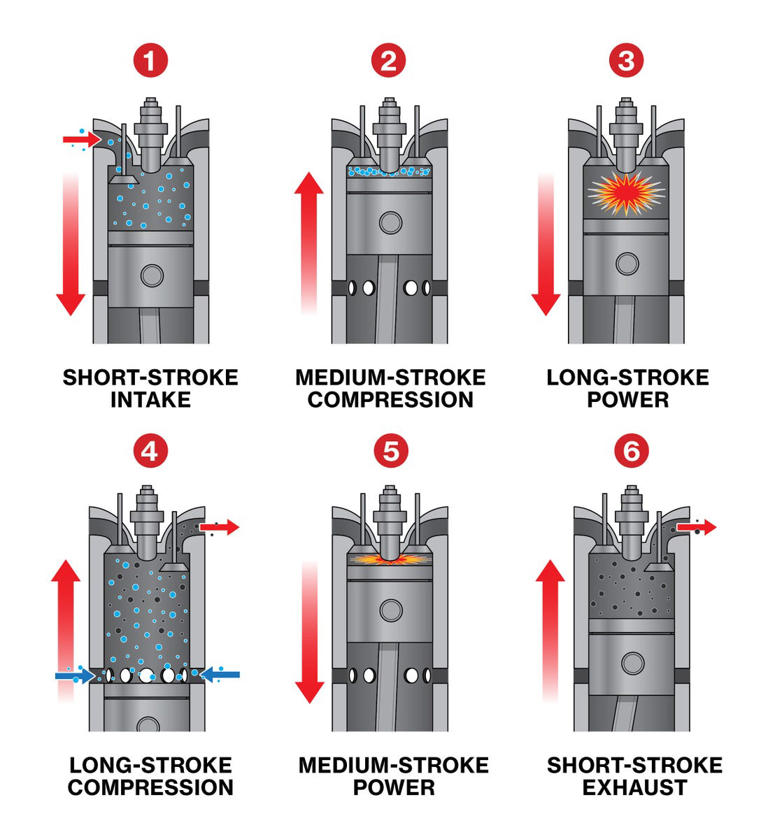 1

SHORT-STROKE INTAKE

2

MEDIUM-STROKE COMPRESSION

3

LONG-STROKE POWER

4

LONG-STROKE COMPRESSION

5

MEDIUM-STROKE POWER

6

SHORT-STROKE EXHAUST