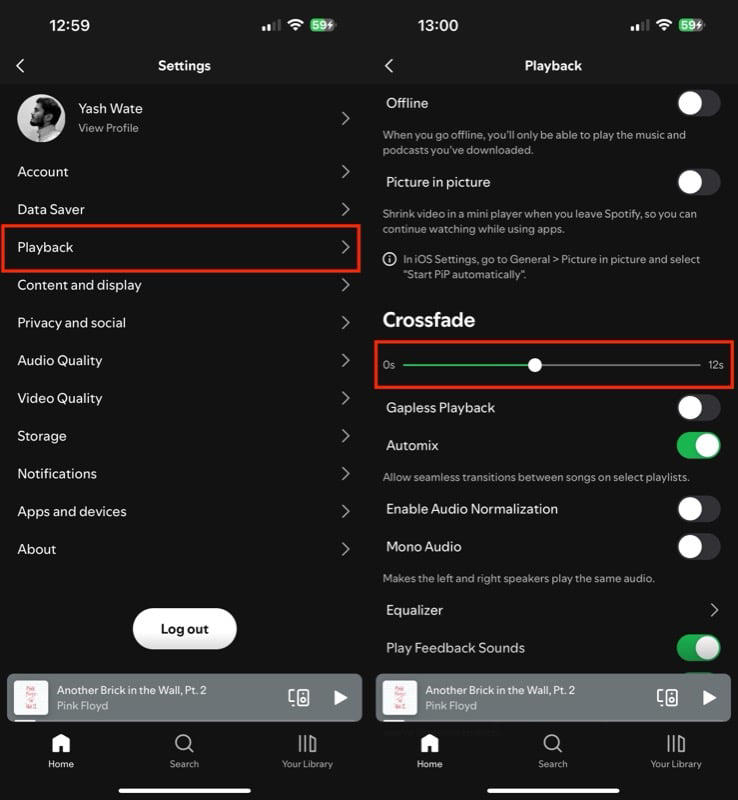 12:59

59

Settings

Yash Wate
View Profile

Account

Data Saver

Playback

Content and display

Privacy and social

Audio Quality

Video Quality

Storage

Notifications

Apps and devices

About

Log out

Another Brick in the Wall, Pt. 2
Pink Floyd

Home
Search
Your Library

13:00

59

Playback

Offline

When you go offline, you'll only be able to play the music and podcasts you've downloaded.

Picture in picture

Shrink video in a mini player when you leave Spotify, so you can continue watching while using apps.

In iOS Settings, go to General > Picture in picture and select "Start PiP automatically".

Crossfade

0s
12s

Gapless Playback

Automix

Allow seamless transitions between songs on select playlists.

Enable Audio Normalization

Mono Audio

Makes the left and right speakers play the same audio.

Equalizer

Play Feedback Sounds

Another Brick in the Wall, Pt. 2
Pink Floyd

Home
Search
Your Library