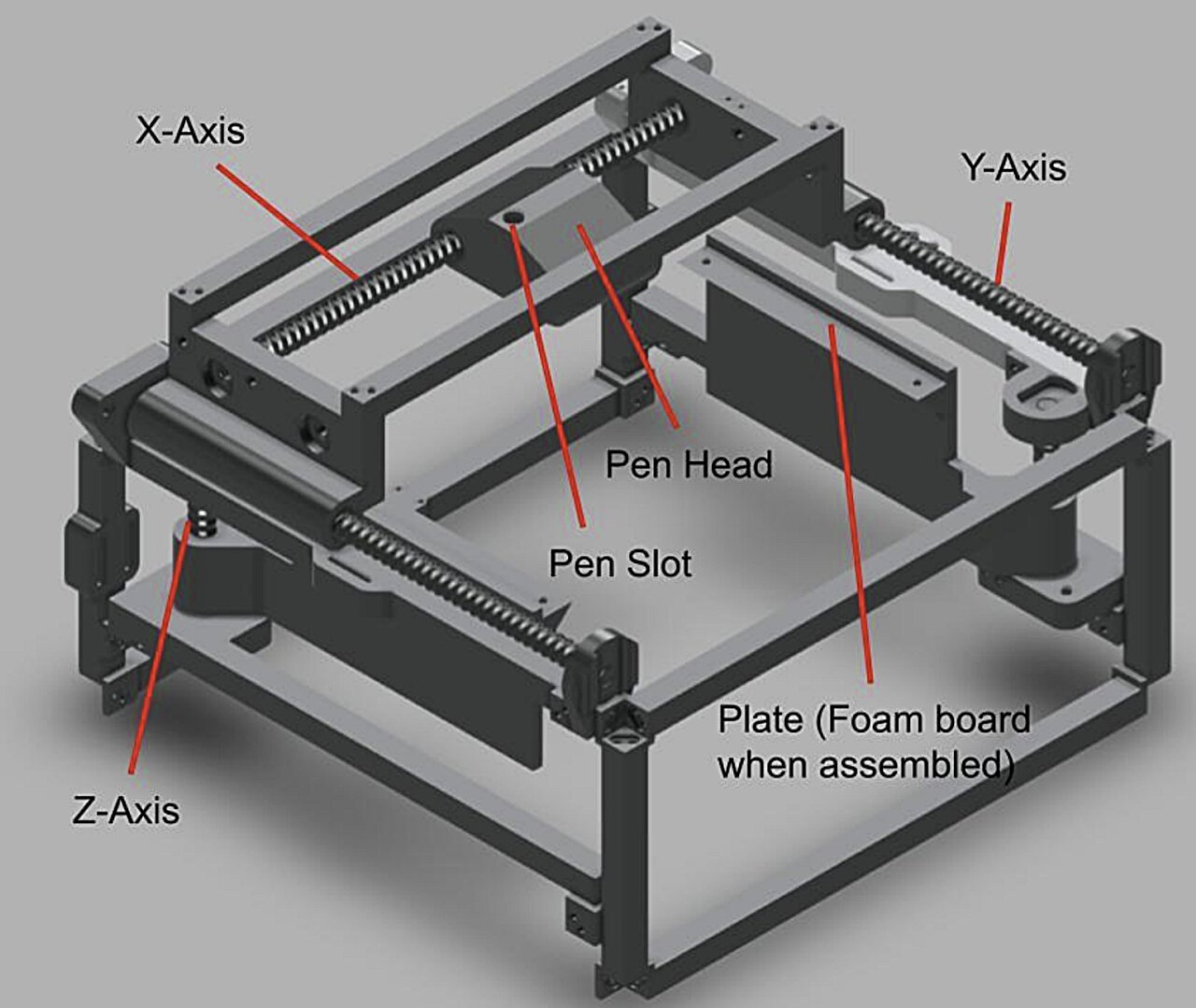 X-Axis

Y-Axis

Pen Head

Pen Slot

Plate (Foam board when assembled)

Z-Axis