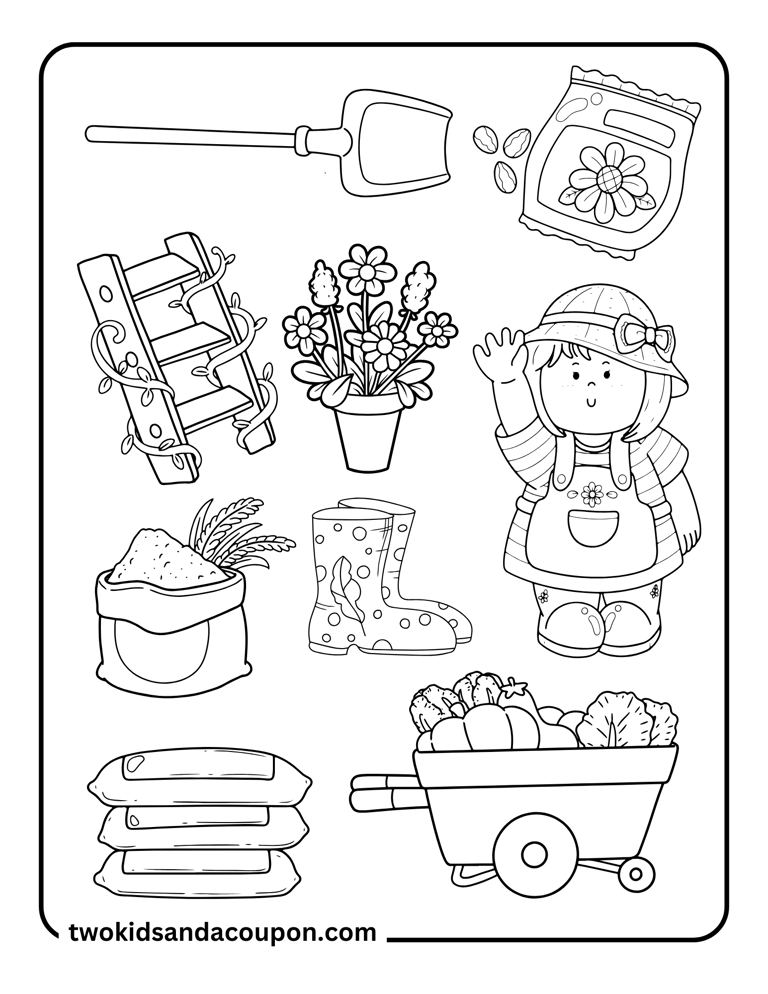 twokidsandacoupon.com