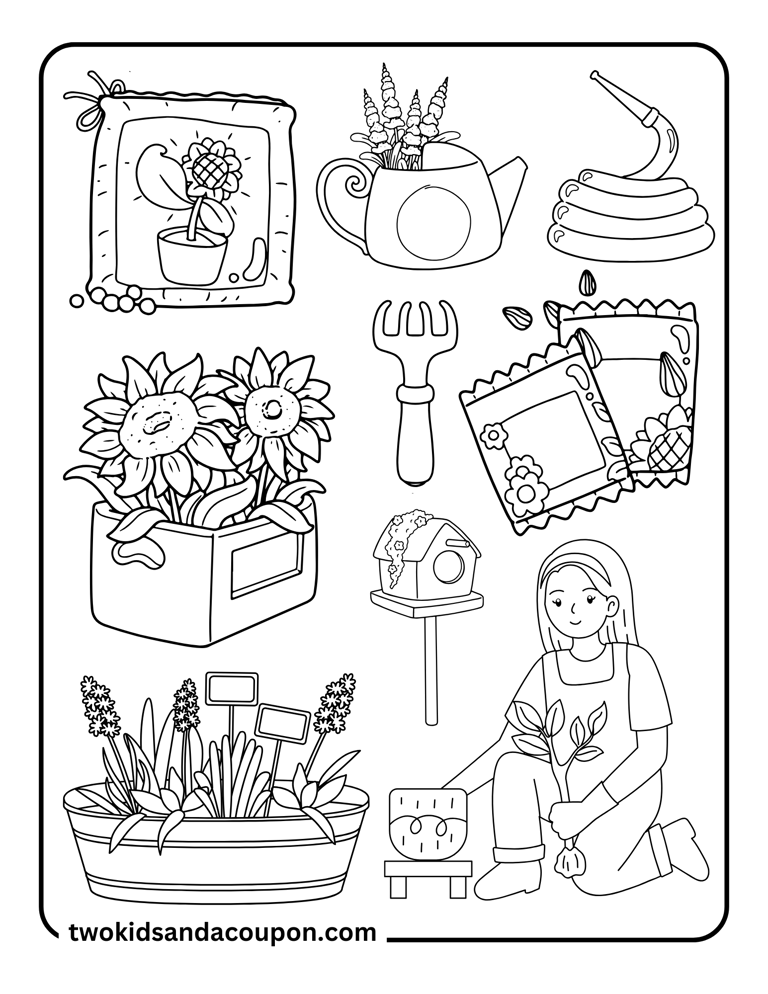 twokidsandacoupon.com