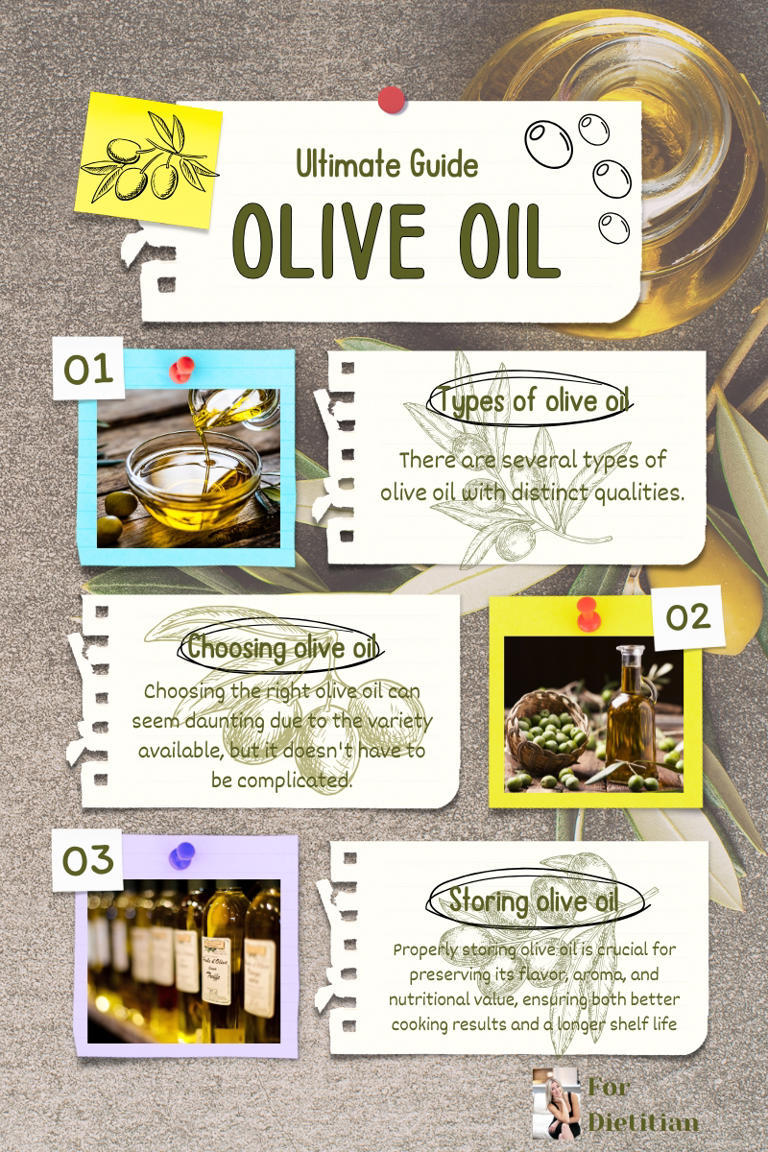 Ultimate Guide
OLIVE OIL

01

Types of olive oil

There are several types of olive oil with distinct qualities.

Choosing olive oil

Choosing the right olive oil can seem daunting due to the variety available, but it doesn't have to be complicated.

02

03

Storing olive oil

Properly storing olive oil is crucial for preserving its flavor, aroma, and nutritional value, ensuring both better cooking results and a longer shelf life

For Dietitian