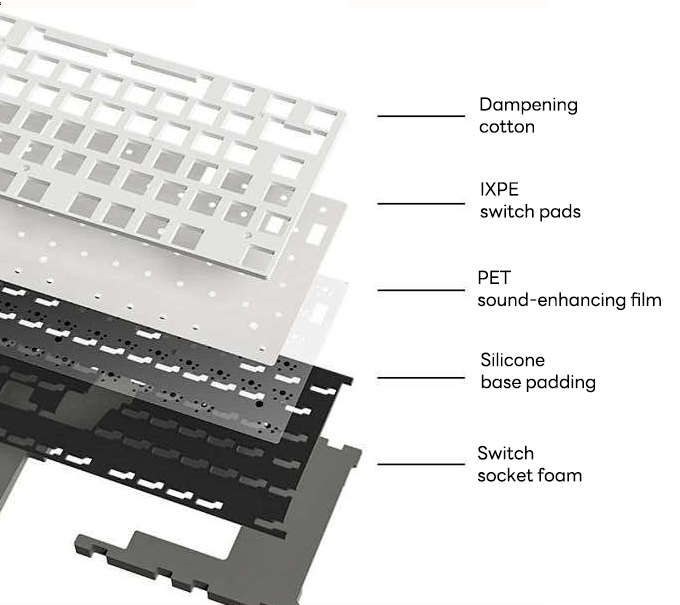 Dampening
cotton

IXPE
switch pads

PET
sound-enhancing film

Silicone
base padding

Switch
socket foam