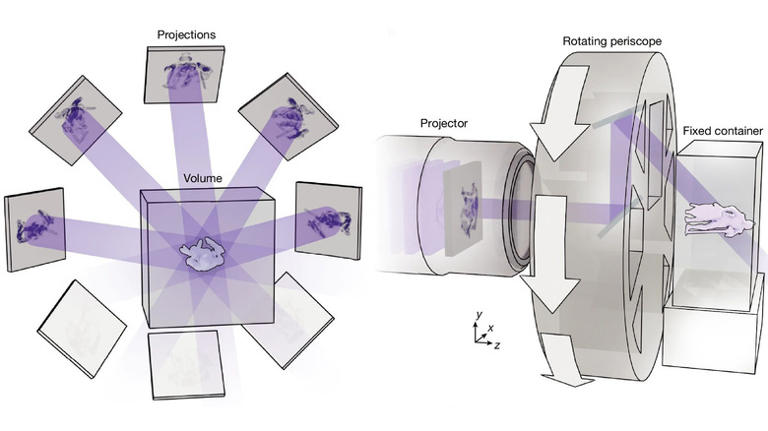 Projections

Volume

Rotating periscope

Projector

Fixed container

y
x
z