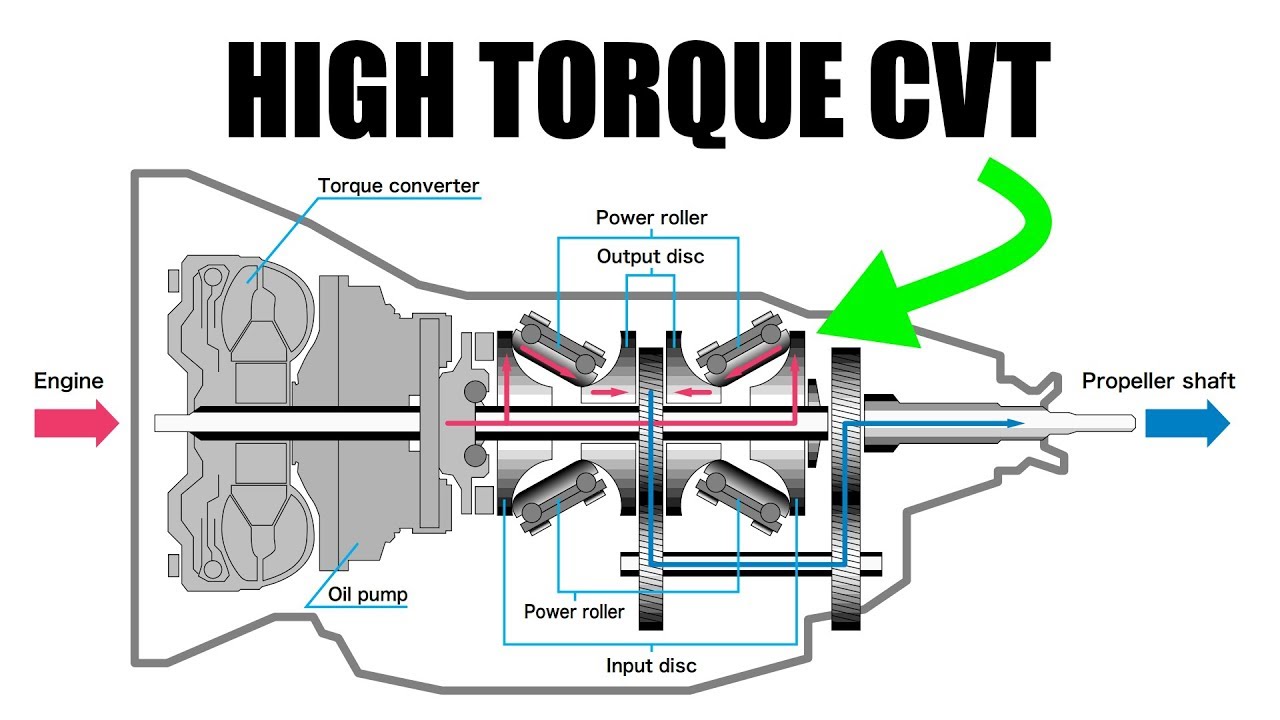 HIGH TORQUE CVT

Torque converter

Power roller

Output disc

Engine

Propeller shaft

Oil pump

Power roller

Input disc