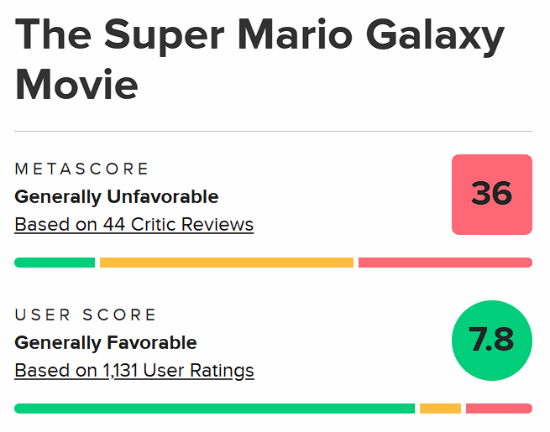 The Super Mario Galaxy Movie

METASCORE
Generally Unfavorable
Based on 44 Critic Reviews

36

USER SCORE
Generally Favorable
Based on 1,131 User Ratings

7.8