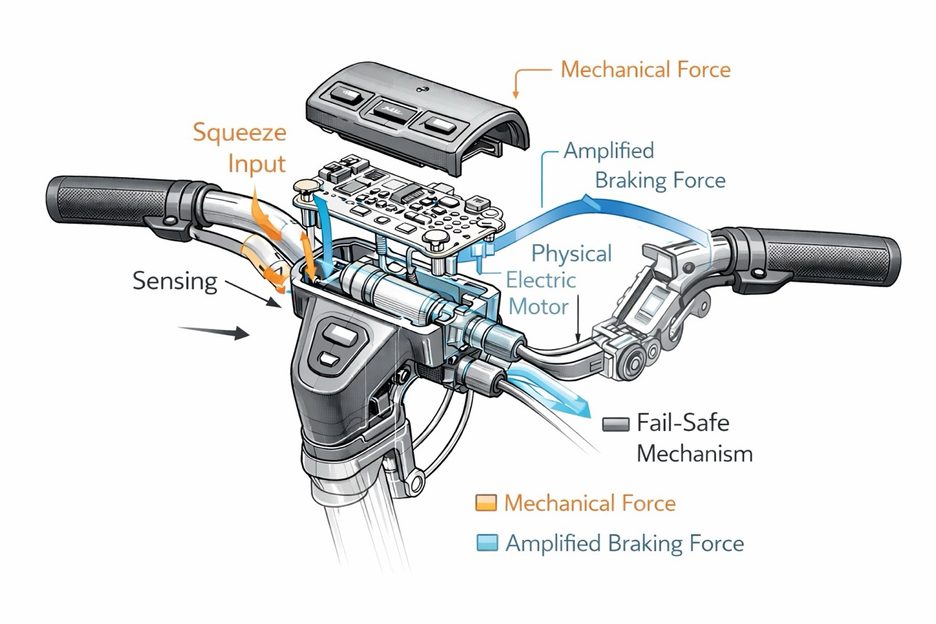 Mechanical Force

Squeeze Input

Amplified Braking Force

Physical

Electric Motor

Sensing

Fail-Safe Mechanism

Mechanical Force

Amplified Braking Force