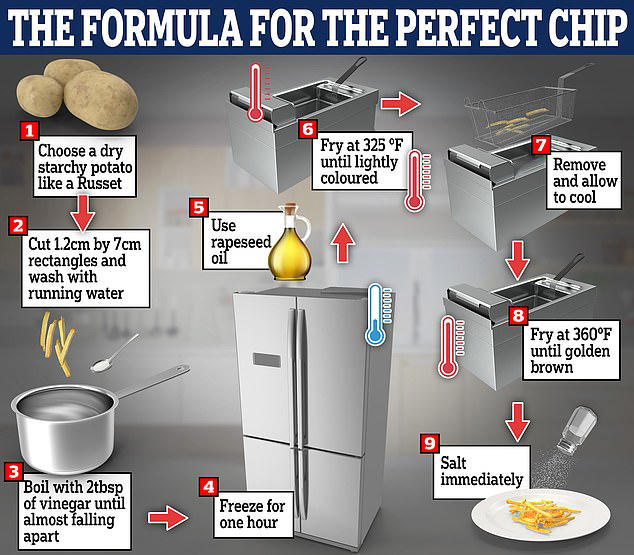 THE FORMULA FOR THE PERFECT CHIP

1
Choose a dry starchy potato like a Russet

2
Cut 1.2cm by 7cm rectangles and wash with running water

3
Boil with 2tbsp of vinegar until almost falling apart

4
Freeze for one hour

5
Use rapeseed oil

6
Fry at 325 °F until lightly coloured

7
Remove and allow to cool

8
Fry at 360°F until golden brown

9
Salt immediately