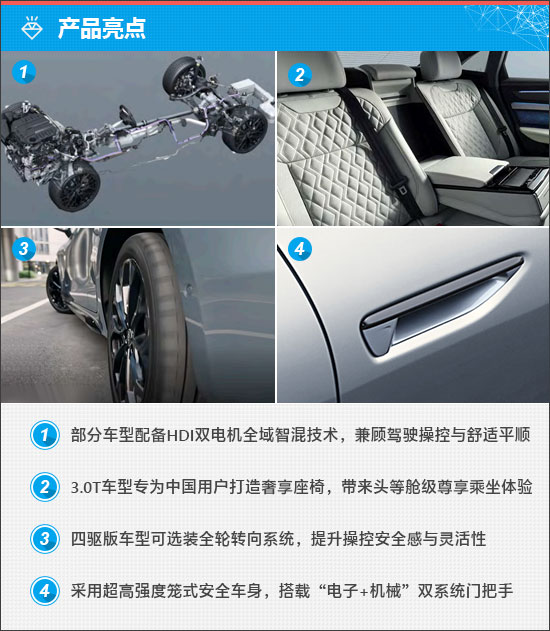 产品亮点

1

2

3

4

1 部分车型配备HDI双电机全域智混技术，兼顾驾驶操控与舒适平顺

2 3.0T车型专为中国用户打造奢享座椅，带来头等舱级尊享乘坐体验

3 四驱版车型可选装全轮转向系统，提升操控安全感与灵活性

4 采用超高强度笼式安全车身，搭载“电子+机械”双系统门把手