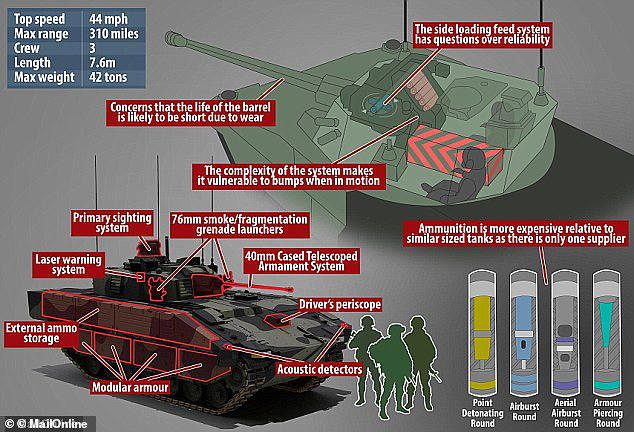 | Top speed | 44 mph |
|---|---|
| Max range | 310 miles |
| Crew | 3 |
| Length | 7.6m |
| Max weight | 42 tons |

The side loading feed system has questions over reliability

Concerns that the life of the barrel is likely to be short due to wear

The complexity of the system makes it vulnerable to bumps when in motion

Ammunition is more expensive relative to similar sized tanks as there is only one supplier

Primary sighting system

76mm smoke/fragmentation grenade launchers

Laser warning system

40mm Cased Telescoped Armament System

Driver's periscope

External ammo storage

Acoustic detectors

Modular armour

Point Detonating Round

Airburst Round

Aerial Airburst Round

Armour Piercing Round

© MailOnline