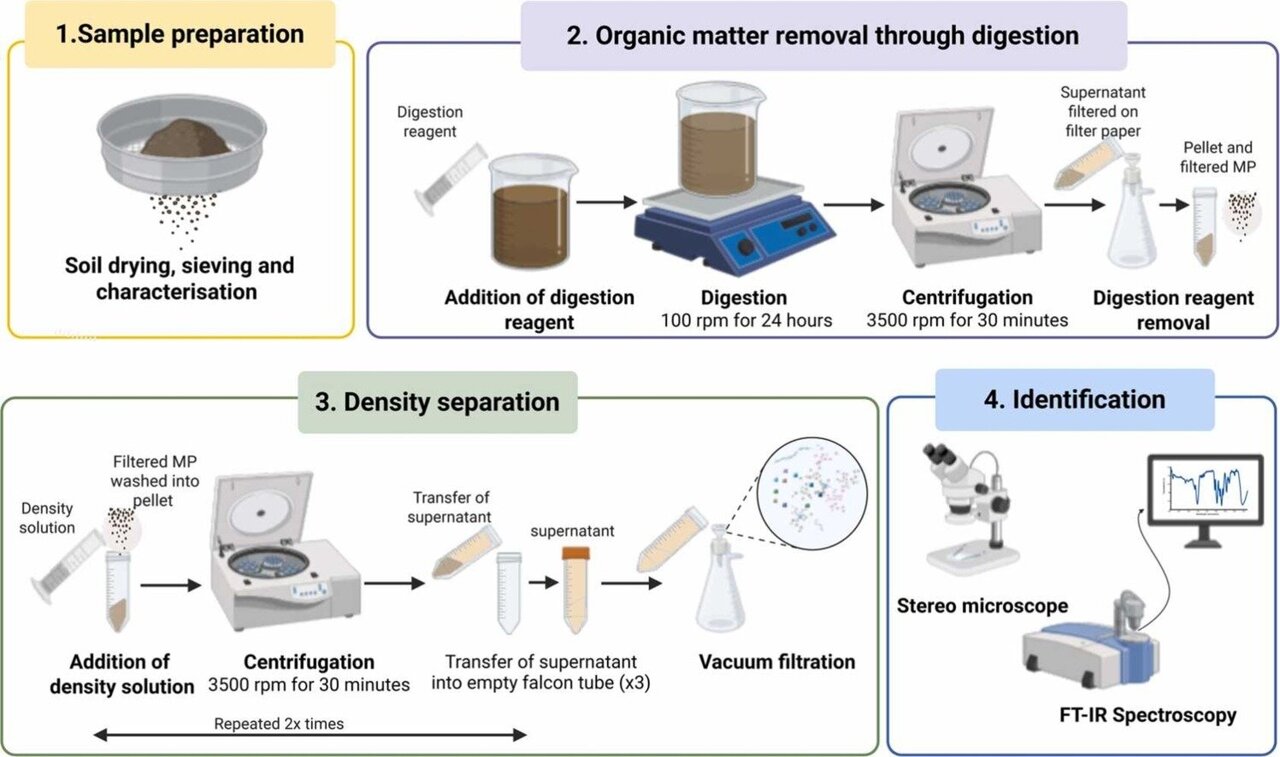 1.Sample preparation

Soil drying, sieving and characterisation

2. Organic matter removal through digestion

Digestion reagent

Addition of digestion reagent

Digestion
100 rpm for 24 hours

Centrifugation
3500 rpm for 30 minutes

Supernatant filtered on filter paper

Pellet and filtered MP

Digestion reagent removal

3. Density separation

Density solution

Filtered MP washed into pellet

Addition of density solution

Centrifugation
3500 rpm for 30 minutes

Transfer of supernatant

supernatant

Transfer of supernatant into empty falcon tube (x3)

Vacuum filtration

Repeated 2x times

4. Identification

Stereo microscope

FT-IR Spectroscopy