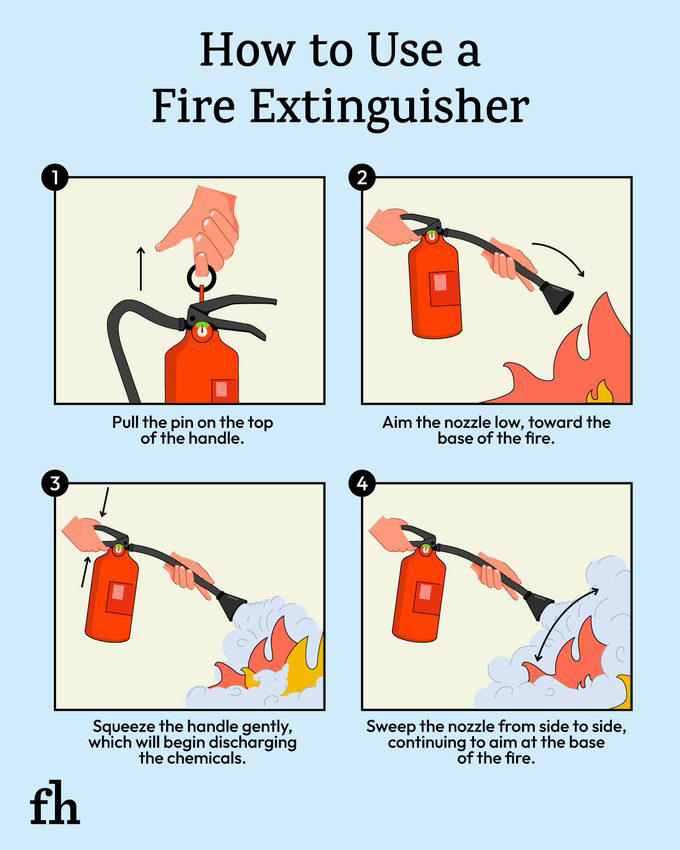 How to Use a Fire Extinguisher

1

Pull the pin on the top of the handle.

2

Aim the nozzle low, toward the base of the fire.

3

Squeeze the handle gently, which will begin discharging the chemicals.

4

Sweep the nozzle from side to side, continuing to aim at the base of the fire.

fh