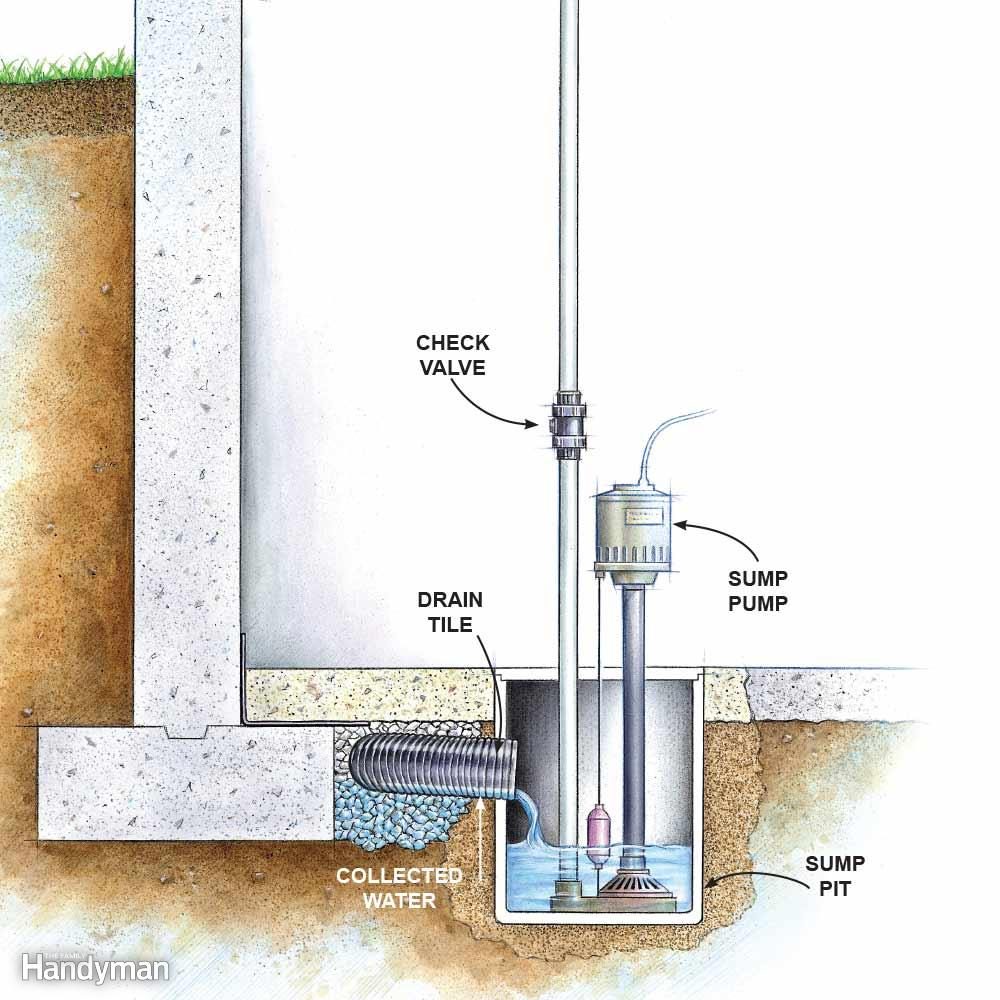 CHECK VALVE

SUMP PUMP

DRAIN TILE

COLLECTED WATER

SUMP PIT

THE FAMILY Handyman