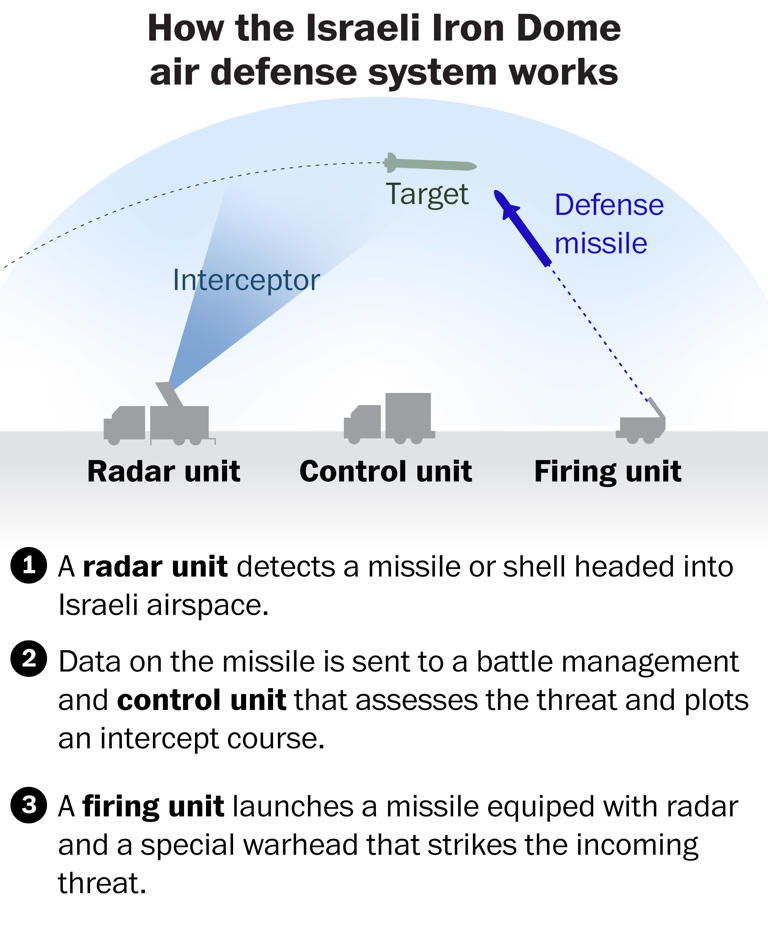 How the Israeli Iron Dome air defense system works

Target

Defense missile

Interceptor

Radar unit

Control unit

Firing unit

1 A radar unit detects a missile or shell headed into Israeli airspace.

2 Data on the missile is sent to a battle management and control unit that assesses the threat and plots an intercept course.

3 A firing unit launches a missile equiped with radar and a special warhead that strikes the incoming threat.