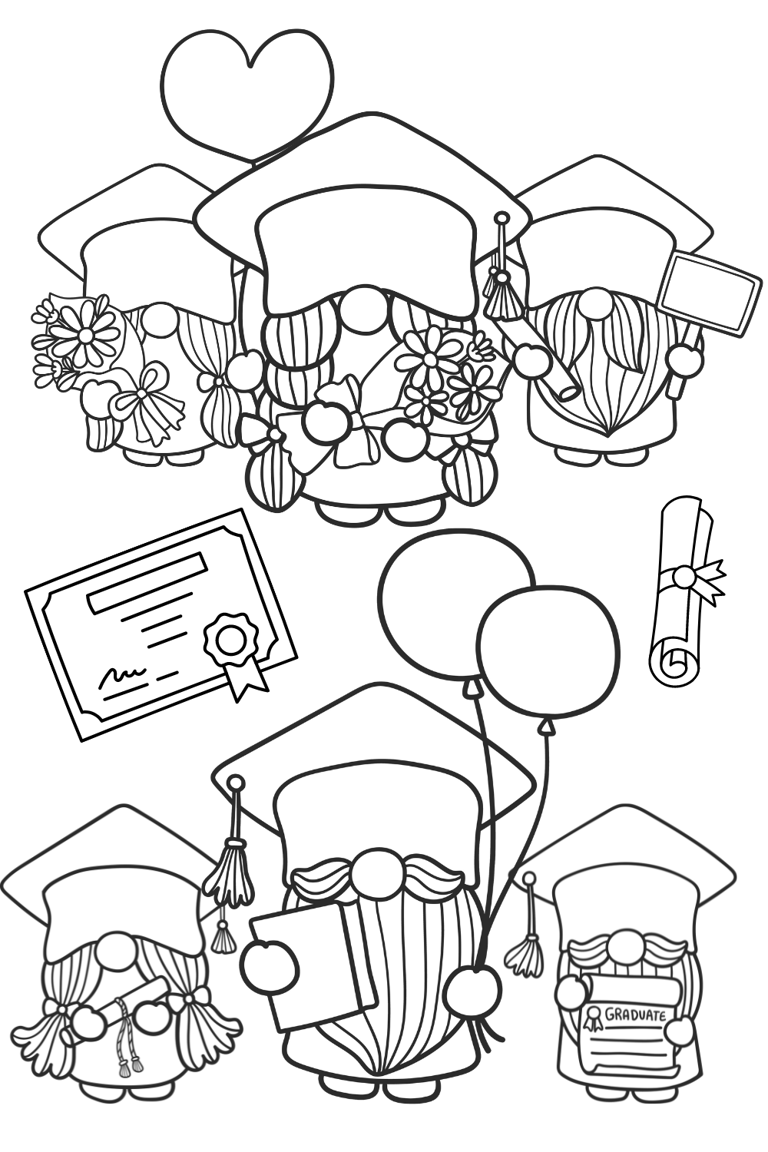 GRADUATE