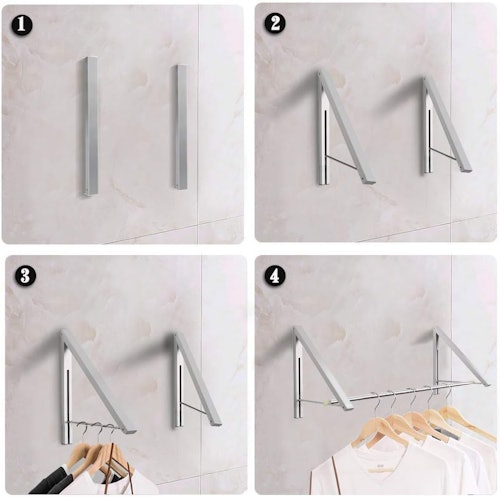 1

2

3

4